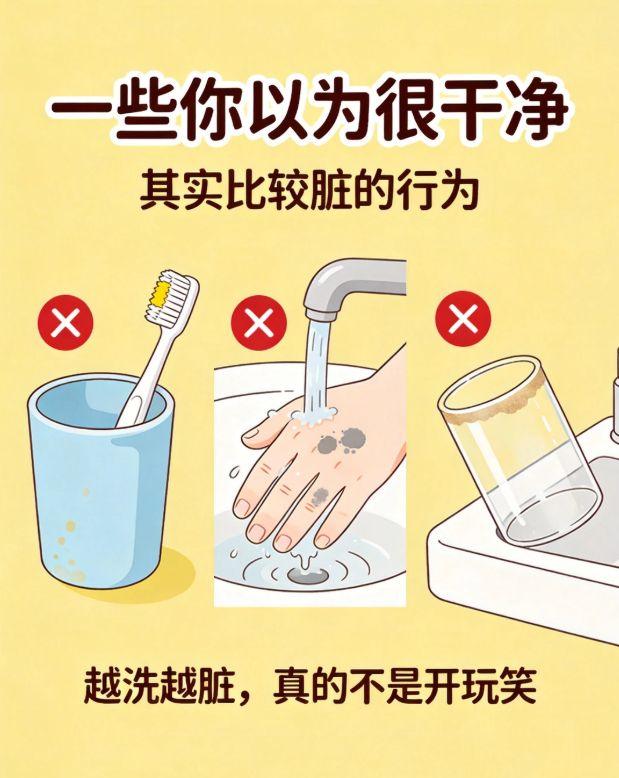 一些你以为很干净

其实比较脏的行为

越洗越脏，真的不是开玩笑