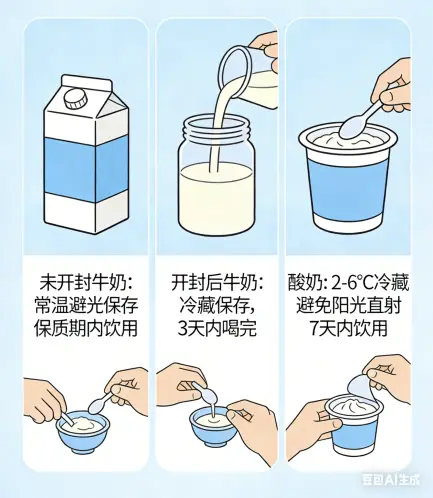 未开封牛奶:
常温避光保存
保质期内饮用

开封后牛奶:
冷藏保存,
3天内喝完

酸奶: 2-6°C冷藏
避免阳光直射
7天内饮用

豆包AI生成