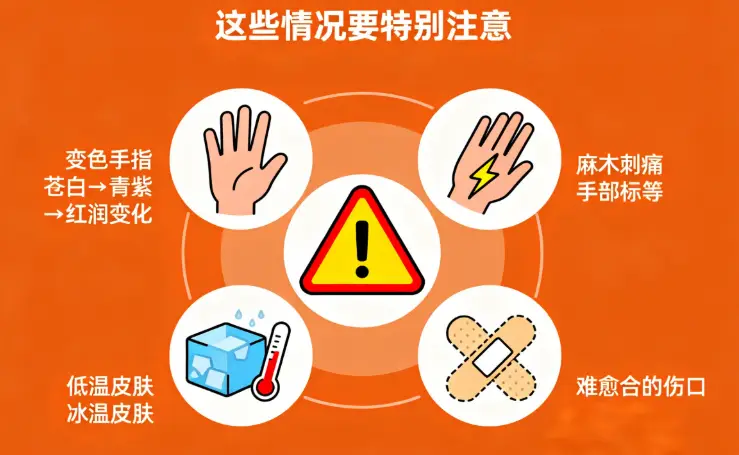 这些情况要特别注意

变色手指
苍白→青紫
→红润变化

麻木刺痛
手部标等

低温皮肤
冰温皮肤

难愈合的伤口