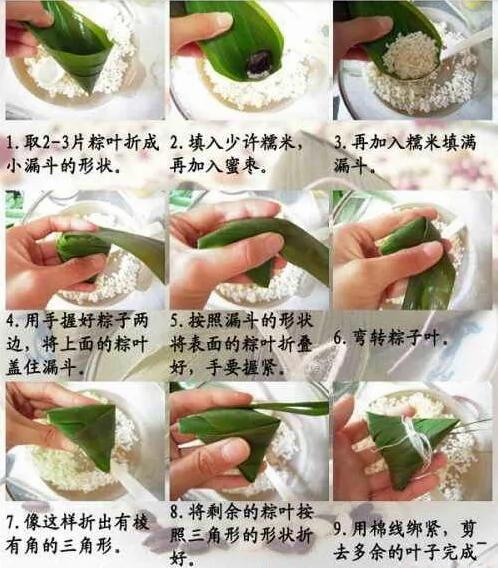 1. 取2-3片粽叶折成小漏斗的形状。

2. 填入少许糯米，再加入蜜枣。

3. 再加入糯米填满漏斗。

4. 用手握好粽子两边，将上面的粽叶盖住漏斗。

5. 按照漏斗的形状将表面的粽叶折叠好，手要握紧。

6. 弯转粽子叶。

7. 像这样折出有棱有角的三角形。

8. 将剩余的粽叶按照三角形的形状折好。

9. 用棉线绑紧，剪去多余的叶子完成